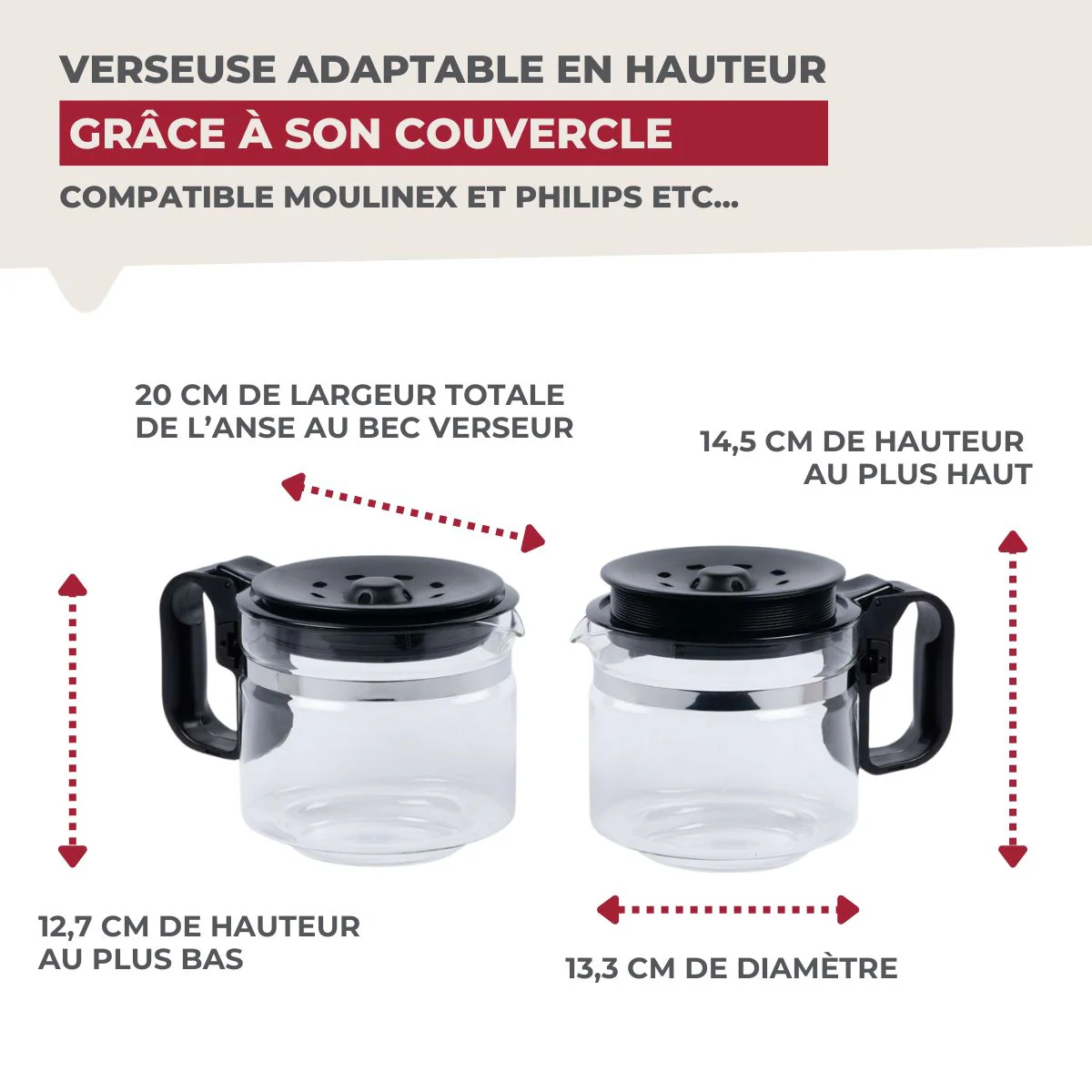 VERSEUSE ADAPTABLE EN HAUTEUR
GRÂCE À SON COUVERCLE
COMPATIBLE MOULINEX ET PHILIPS ETC...

20 CM DE LARGEUR TOTALE DE L'ANSE AU BEC VERSEUR

14,5 CM DE HAUTEUR AU PLUS HAUT

12,7 CM DE HAUTEUR AU PLUS BAS

13,3 CM DE DIAMÈTRE